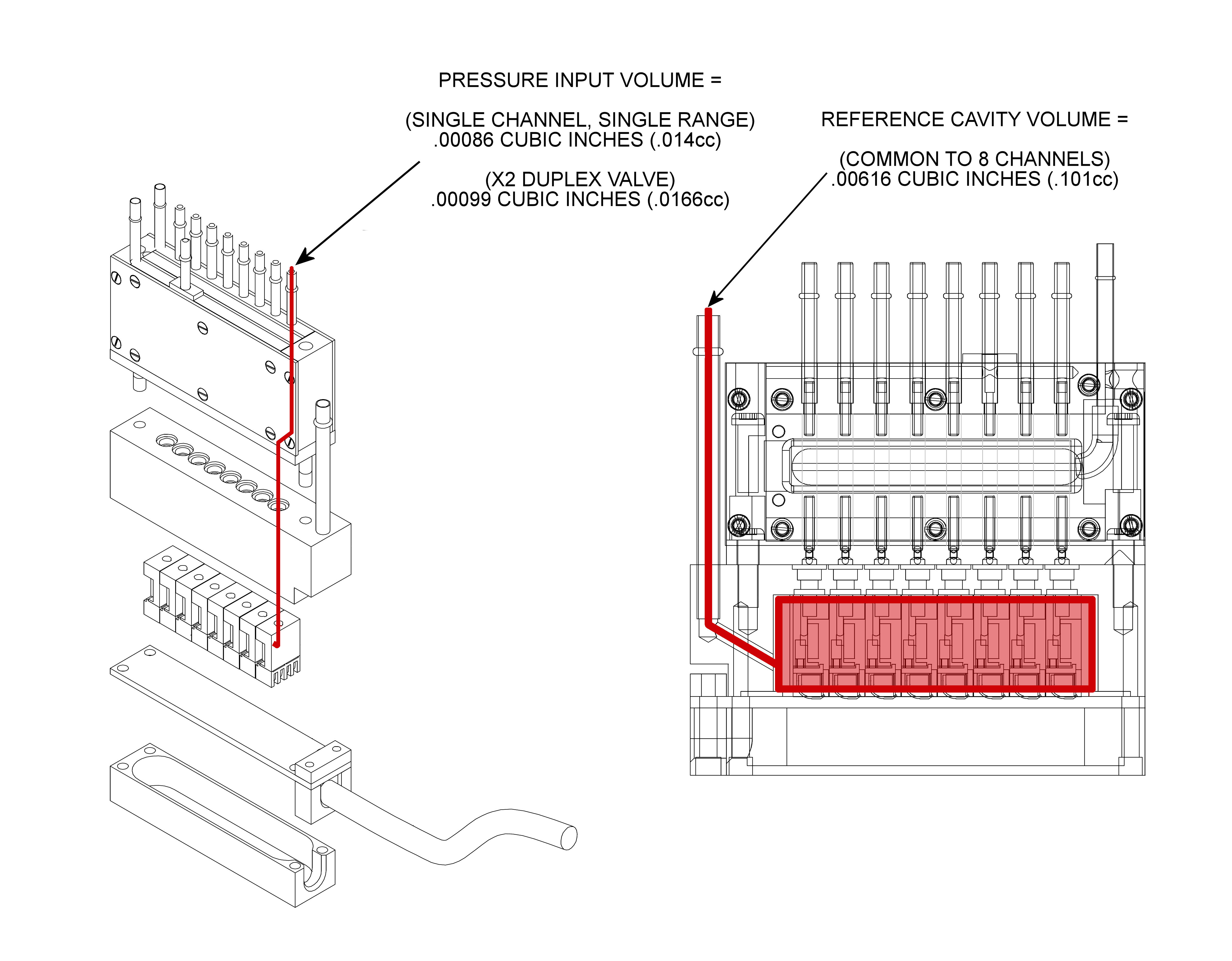 PRESSURE INPUT VOLUME =

(SINGLE CHANNEL, SINGLE RANGE)
.00086 CUBIC INCHES (.014cc)

(X2 DUPLEX VALVE)
.00099 CUBIC INCHES (.0166cc)

REFERENCE CAVITY VOLUME =

(COMMON TO 8 CHANNELS)
.00616 CUBIC INCHES (.101cc)