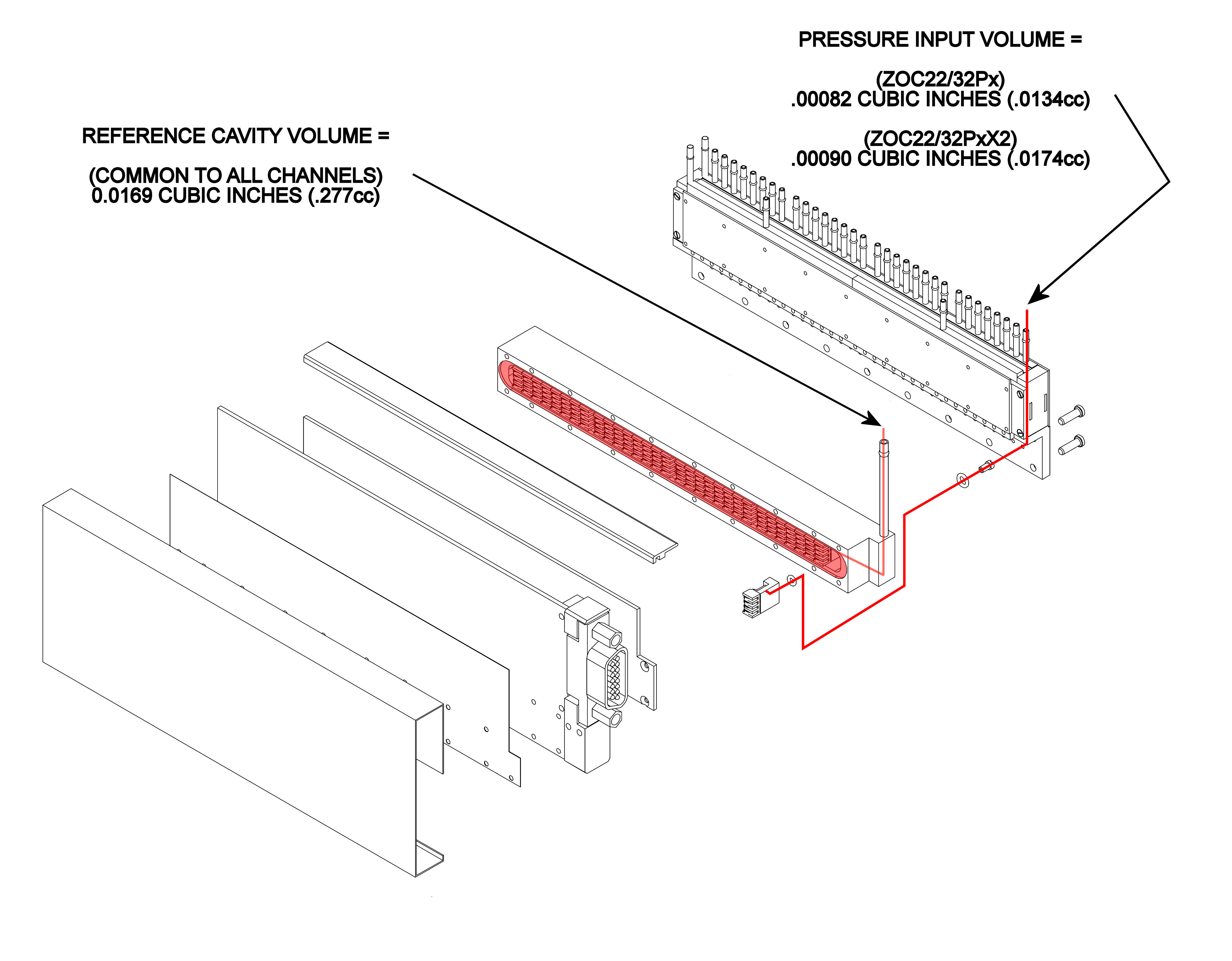 PRESSURE INPUT VOLUME =

(ZOC22/32Px)
.00082 CUBIC INCHES (.0134cc)

(ZOC22/32PxX2)
.00090 CUBIC INCHES (.0174cc)

REFERENCE CAVITY VOLUME =

(COMMON TO ALL CHANNELS)
0.0169 CUBIC INCHES (.277cc)