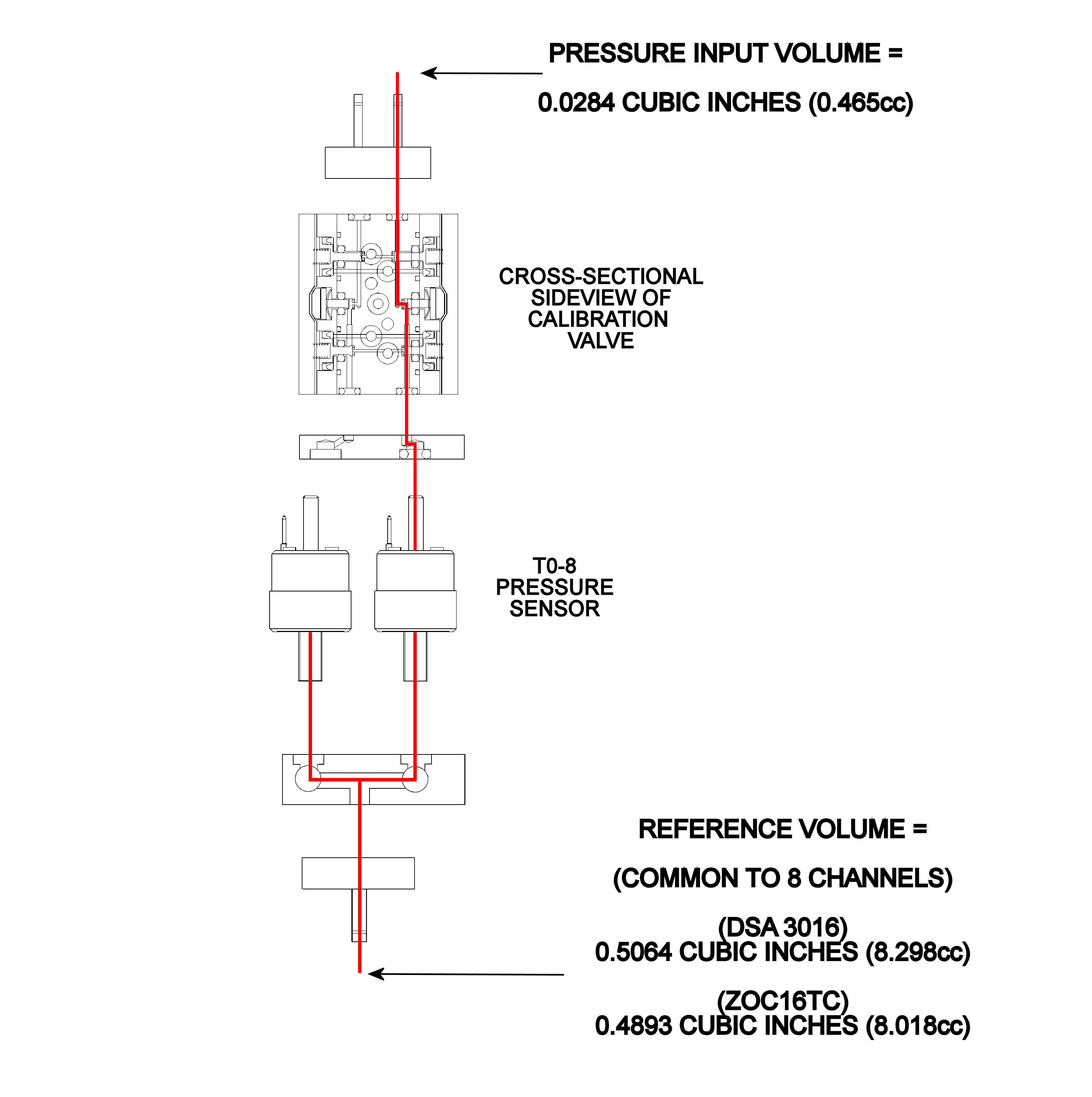 PRESSURE INPUT VOLUME =

0.0284 CUBIC INCHES (0.465cc)

CROSS-SECTIONAL SIDEVIEW OF CALIBRATION VALVE

T0-8 PRESSURE SENSOR

REFERENCE VOLUME =

(COMMON TO 8 CHANNELS)

(DSA 3016)
0.5064 CUBIC INCHES (8.298cc)

(ZOC16TC)
0.4893 CUBIC INCHES (8.018cc)